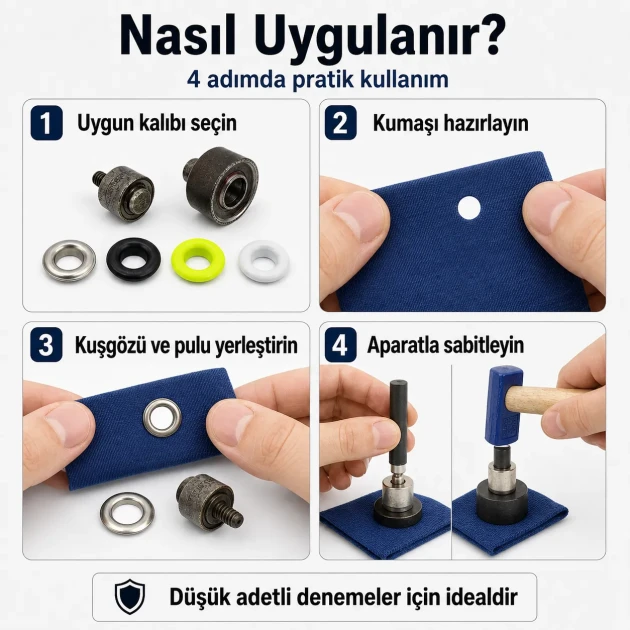 Nasıl Uygulanır?

4 adımda pratik kullanım

1 Uygun kalıbı seçin

2 Kumaşı hazırlayın

3 Kuşgözü ve pulu yerleştirin

4 Aparatla sabitleyin

Düşük adetli denemeler için idealdir