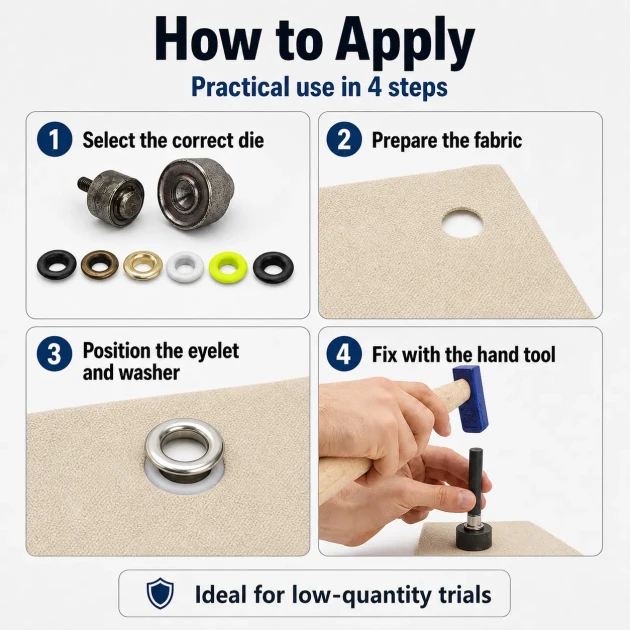 How to Apply

Practical use in 4 steps

1 Select the correct die

2 Prepare the fabric

3 Position the eyelet and washer

4 Fix with the hand tool

Ideal for low-quantity trials