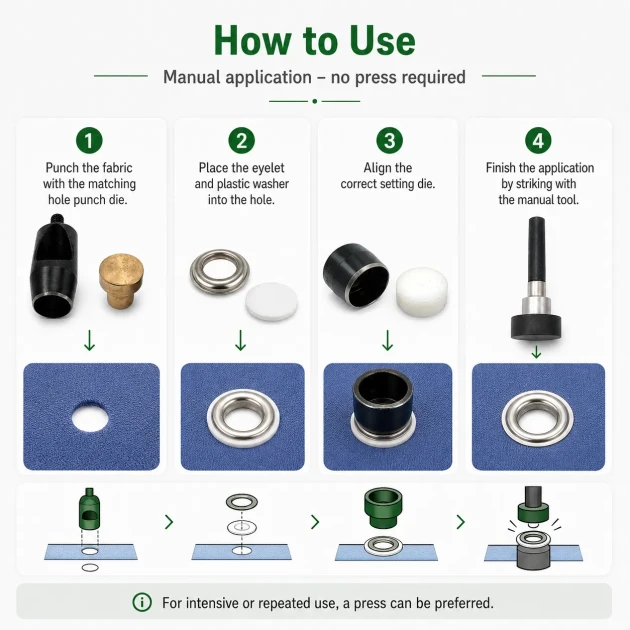 How to Use

Manual application – no press required

1
Punch the fabric with the matching hole punch die.

2
Place the eyelet and plastic washer into the hole.

3
Align the correct setting die.

4
Finish the application by striking with the manual tool.

For intensive or repeated use, a press can be preferred.