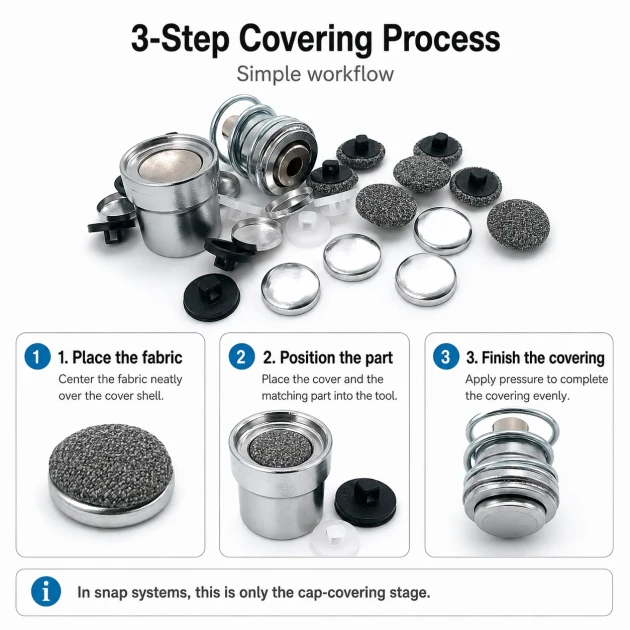 3-Step Covering Process

Simple workflow

1 1. Place the fabric

Center the fabric neatly over the cover shell.

2 2. Position the part

Place the cover and the matching part into the tool.

3 3. Finish the covering

Apply pressure to complete the covering evenly.

i In snap systems, this is only the cap-covering stage.