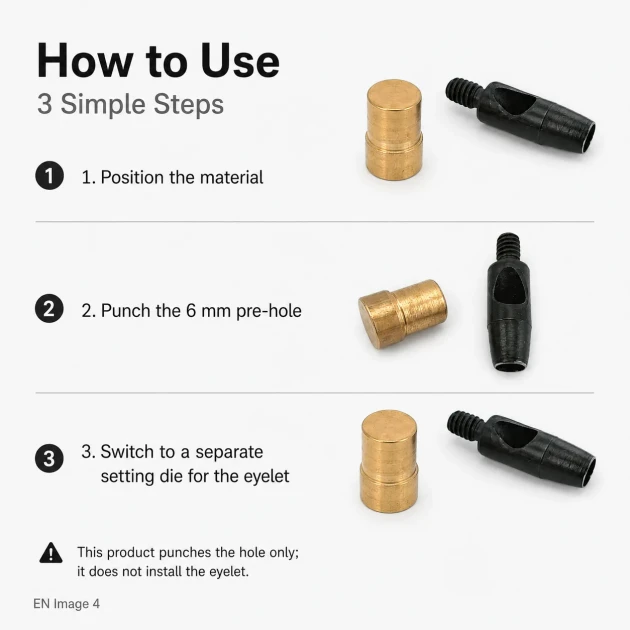 How to Use
3 Simple Steps

1 1. Position the material

2 2. Punch the 6 mm pre-hole

3 3. Switch to a separate setting die for the eyelet

This product punches the hole only; it does not install the eyelet.

EN Image 4