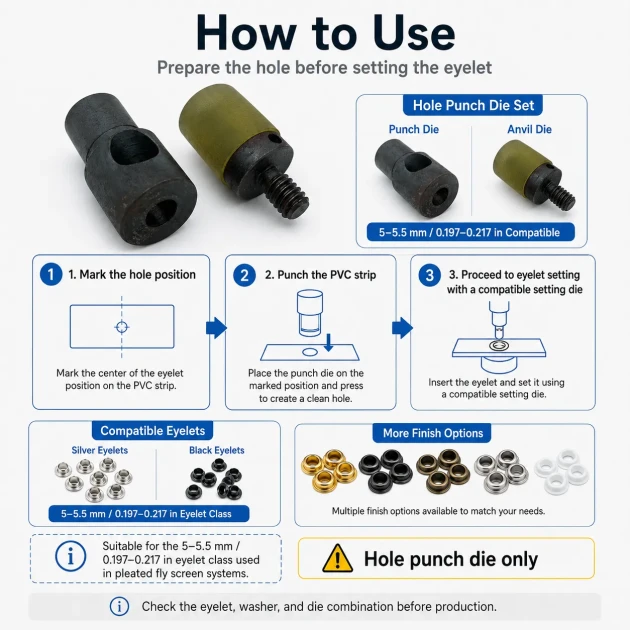 How to Use

Prepare the hole before setting the eyelet

Hole Punch Die Set

Punch Die

Anvil Die

5–5.5 mm / 0.197–0.217 in Compatible

1 1. Mark the hole position

Mark the center of the eyelet position on the PVC strip.

2 2. Punch the PVC strip

Place the punch die on the marked position and press to create a clean hole.

3 3. Proceed to eyelet setting with a compatible setting die

Insert the eyelet and set it using a compatible setting die.

Compatible Eyelets

Silver Eyelets

Black Eyelets

5–5.5 mm / 0.197–0.217 in Eyelet Class

More Finish Options

Multiple finish options available to match your needs.

Suitable for the 5–5.5 mm / 0.197–0.217 in eyelet class used in pleated fly screen systems.

Hole punch die only

Check the eyelet, washer, and die combination before production.