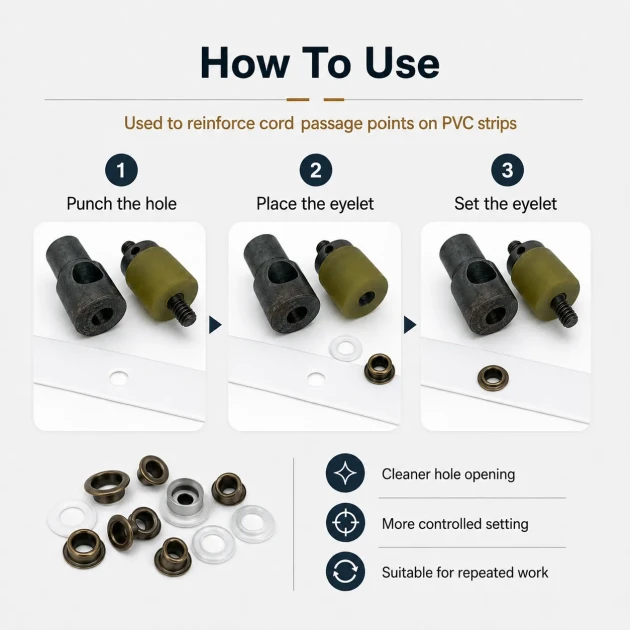 How To Use

Used to reinforce cord passage points on PVC strips

1
Punch the hole

2
Place the eyelet

3
Set the eyelet

Cleaner hole opening

More controlled setting

Suitable for repeated work