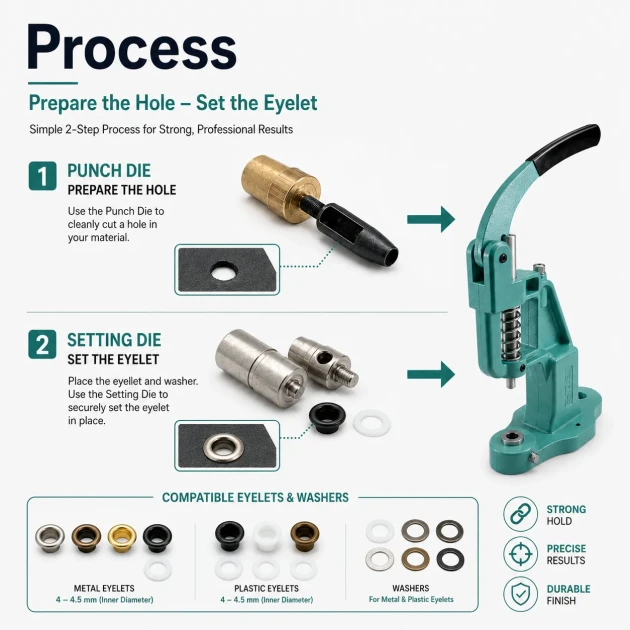 Process

Prepare the Hole – Set the Eyelet

Simple 2-Step Process for Strong, Professional Results

1 PUNCH DIE
PREPARE THE HOLE
Use the Punch Die to cleanly cut a hole in your material.

2 SETTING DIE
SET THE EYELET
Place the eyellet and washer. Use the Setting Die to securely set the eyelet in place.

COMPATIBLE EYELETS & WASHERS

METAL EYELETS
4 – 4.5 mm (Inner Diameter)

PLASTIC EYELETS
4 – 4.5 mm (Inner Diameter)

WASHERS
For Metal & Plastic Eyelets

STRONG HOLD

PRECISE RESULTS

DURABLE FINISH