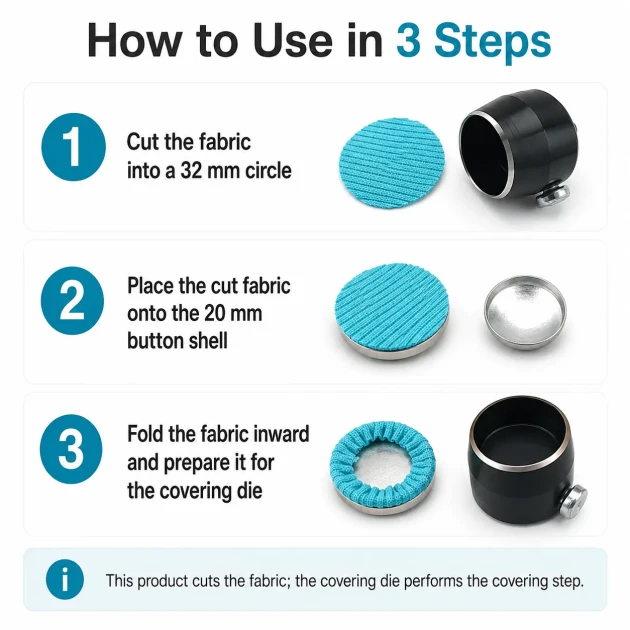 How to Use in 3 Steps

1 Cut the fabric into a 32 mm circle

2 Place the cut fabric onto the 20 mm button shell

3 Fold the fabric inward and prepare it for the covering die

i This product cuts the fabric; the covering die performs the covering step.