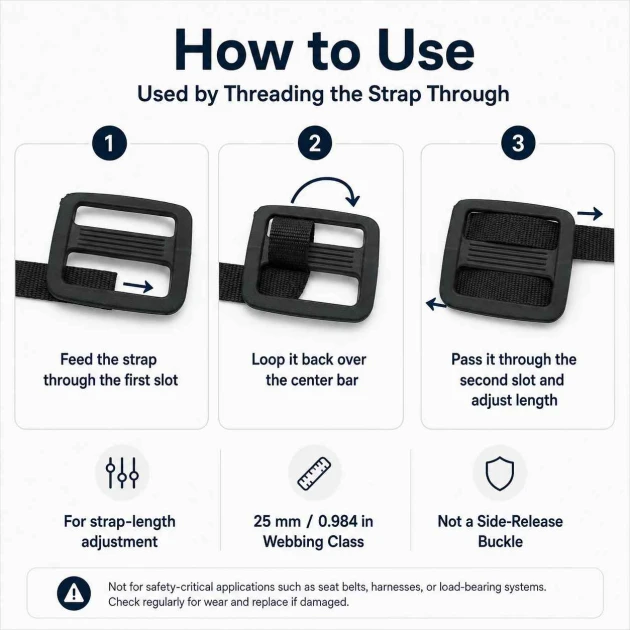 How to Use

Used by Threading the Strap Through

1

Feed the strap through the first slot

2

Loop it back over the center bar

3

Pass it through the second slot and adjust length

For strap-length adjustment

25 mm / 0.984 in Webbing Class

Not a Side-Release Buckle

Not for safety-critical applications such as seat belts, harnesses, or load-bearing systems. Check regularly for wear and replace if damaged.